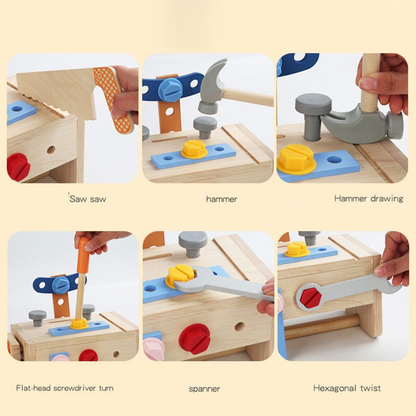 'Saw saw

hammer

Hammer drawing

Flat-head screwdriver turn

spanner

Hexagonal twist