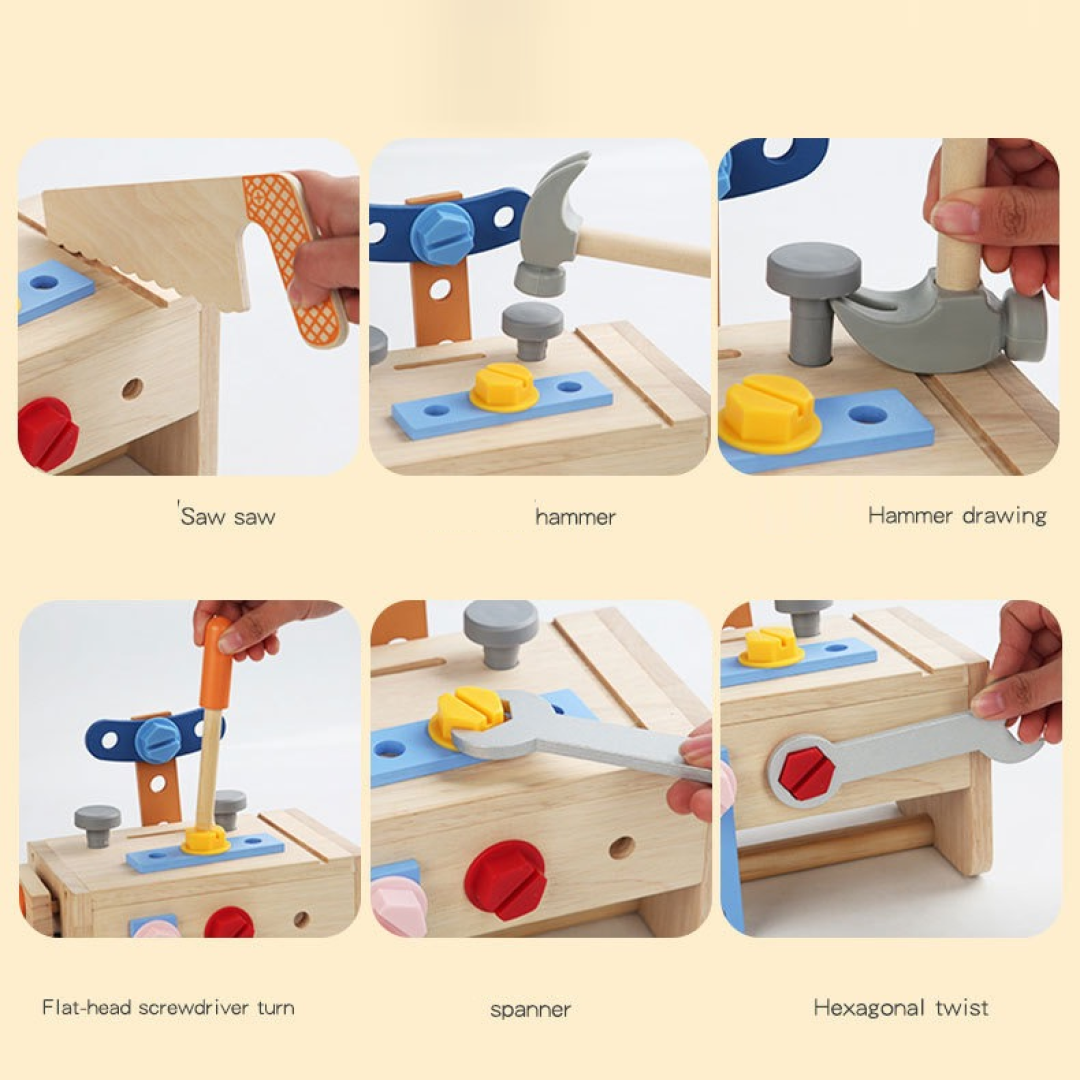 Saw saw

hammer

Hammer drawing

Flat-head screwdriver turn

spanner

Hexagonal twist