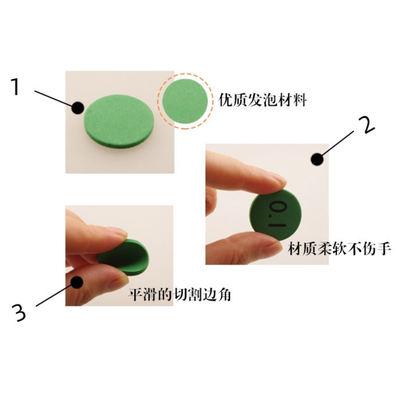 1

优质发泡材料

2

0.1

材质柔软不伤手

3

平滑的切割边角