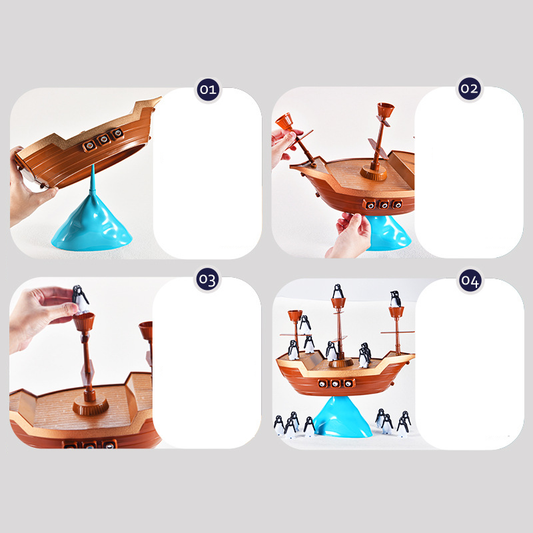 01

02

03

04