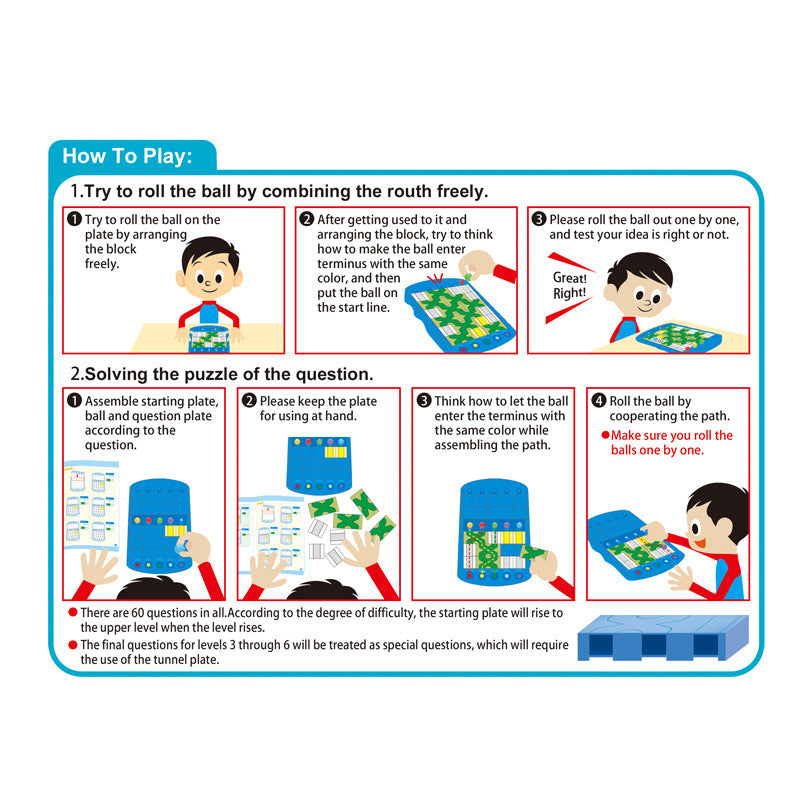 How To Play:

1.Try to roll the ball by combining the routh freely.

❶ Try to roll the ball on the plate by arranging the block freely.

❷ After getting used to it and arranging the block, try to think how to make the ball enter terminus with the same color, and then put the ball on the start line.

❸ Please roll the ball out one by one, and test your idea is right or not.

Great! Right!

2.Solving the puzzle of the question.

❶ Assemble starting plate, ball and question plate according to the question.

❷ Please keep the plate for using at hand.

❸ Think how to let the ball enter the terminus with the same color while assembling the path.

❹ Roll the ball by cooperating the path.
●Make sure you roll the balls one by one.

● There are 60 questions in all.According to the degree of difficulty, the starting plate will rise to the upper level when the level rises.
● The final questions for levels 3 through 6 will be treated as special questions, which will require the use of the tunnel plate.