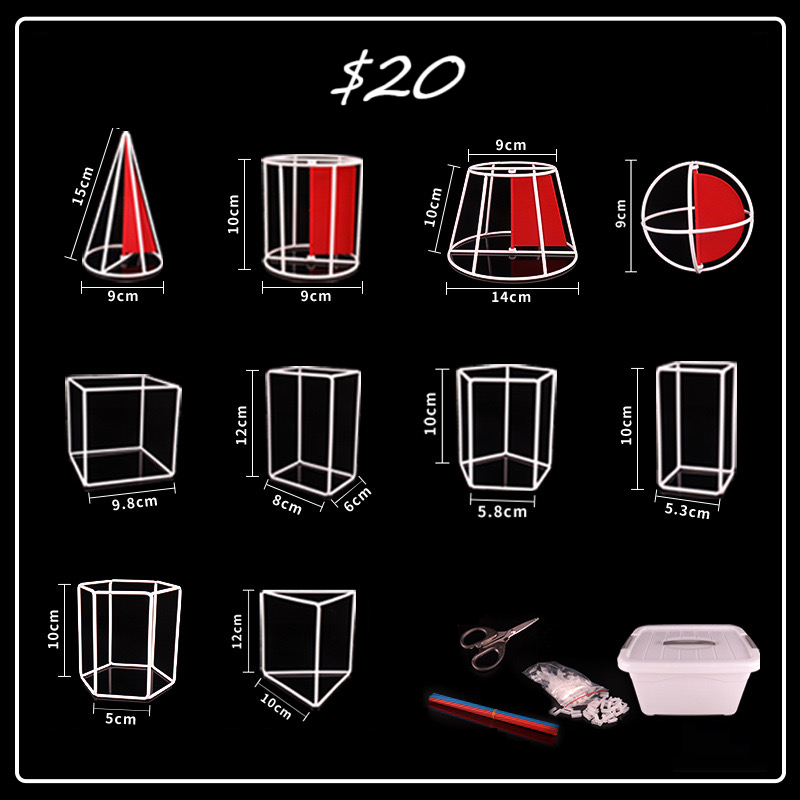 $20

15cm
9cm

10cm
9cm

9cm
10cm
14cm

9cm

9.8cm

12cm
8cm
6cm

10cm
5.8cm

10cm
5.3cm

10cm
5cm

12cm
10cm